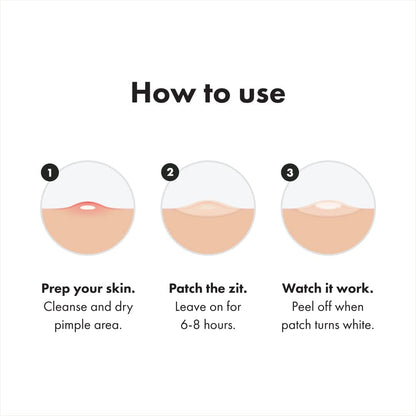 How to use

1

Prep your skin.
Cleanse and dry pimple area.

2

Patch the zit.
Leave on for 6-8 hours.

3

Watch it work.
Peel off when patch turns white.